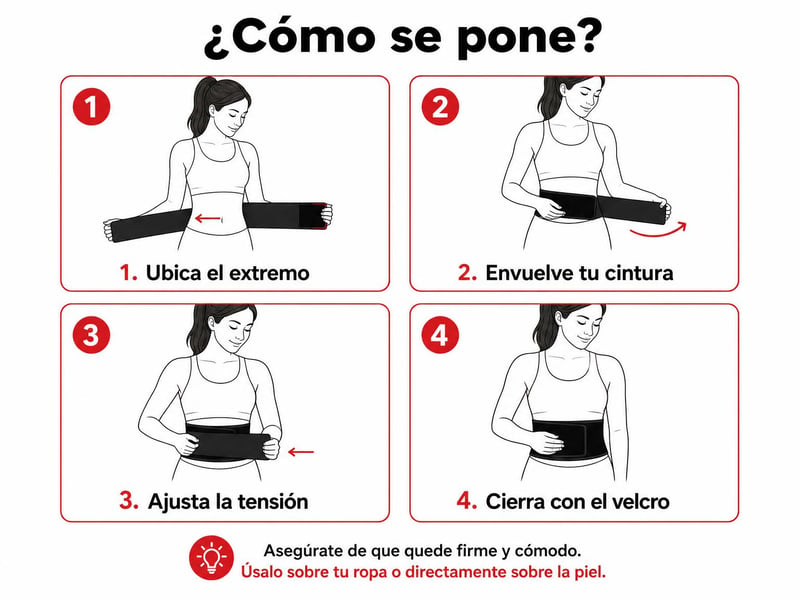 ¿Cómo se pone?

1

1. Ubica el extremo

2

2. Envuelve tu cintura

3

3. Ajusta la tensión

4

4. Cierra con el velcro

Asegúrate de que quede firme y cómodo.
Úsalo sobre tu ropa o directamente sobre la piel.